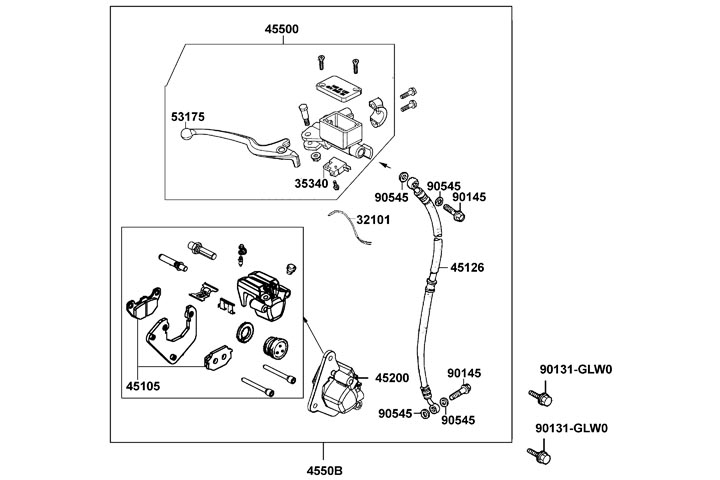 45500
53175
35340
90545
90545
90145
32101
45126
45105
45200
90145
90545
90545
90131-GLW0
90131-GLW0
4550B